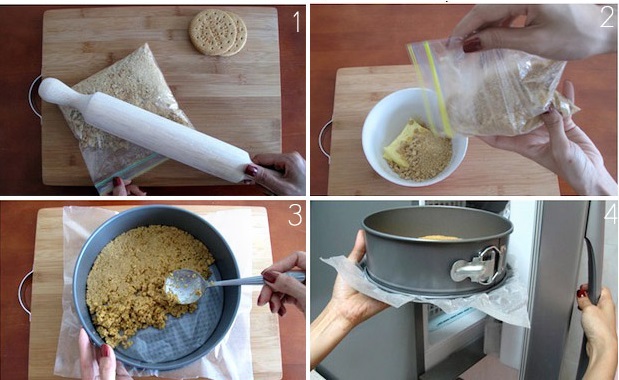 1

2

3

4